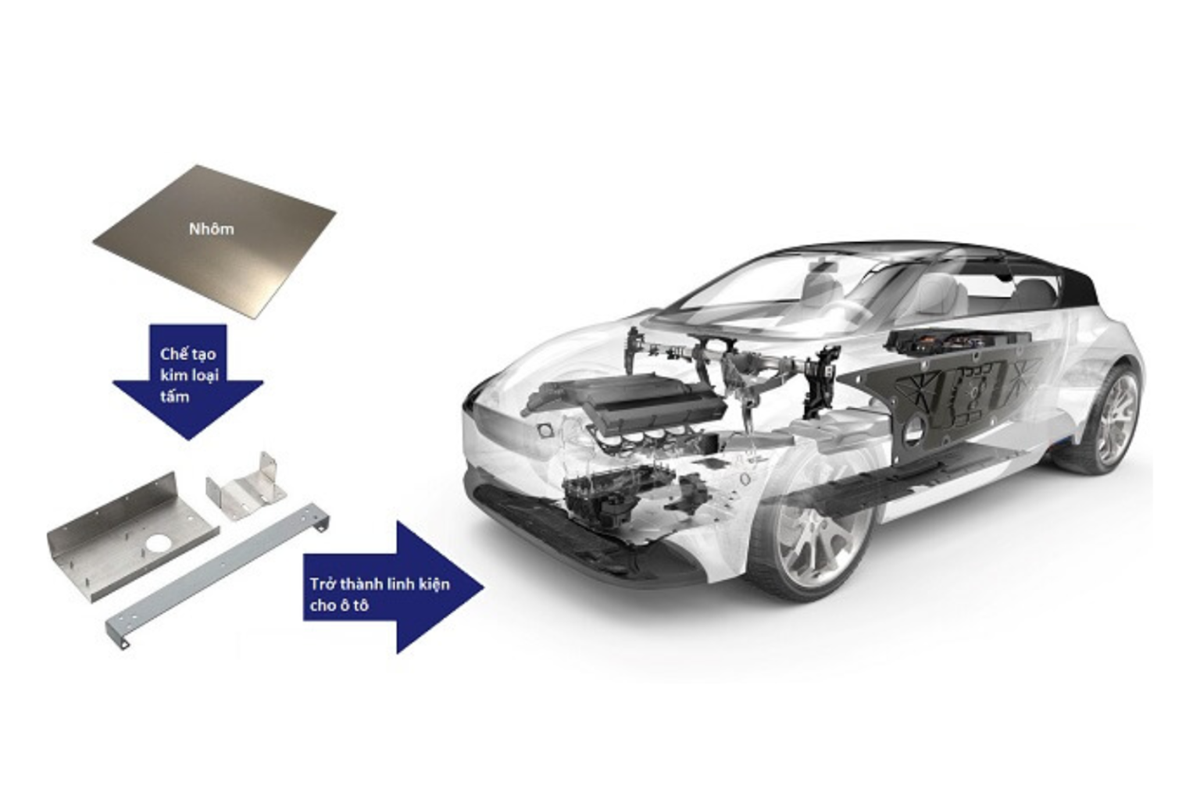 Nhôm

Chế tạo kim loại tấm

Trở thành linh kiện cho ô tô