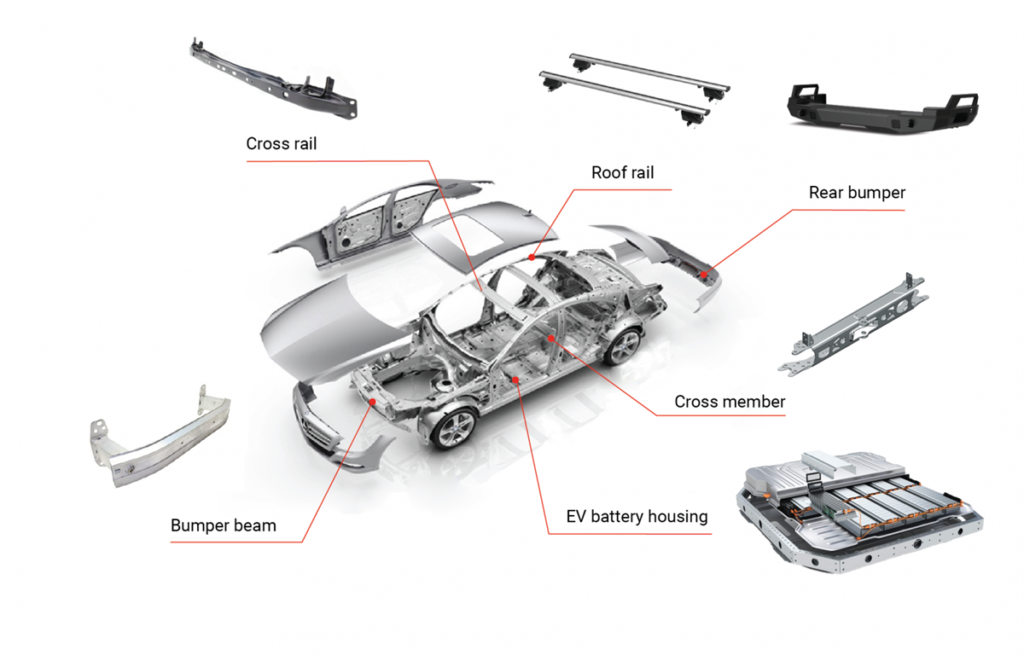 Cross rail

Roof rail

Rear bumper

Cross member

Bumper beam

EV battery housing